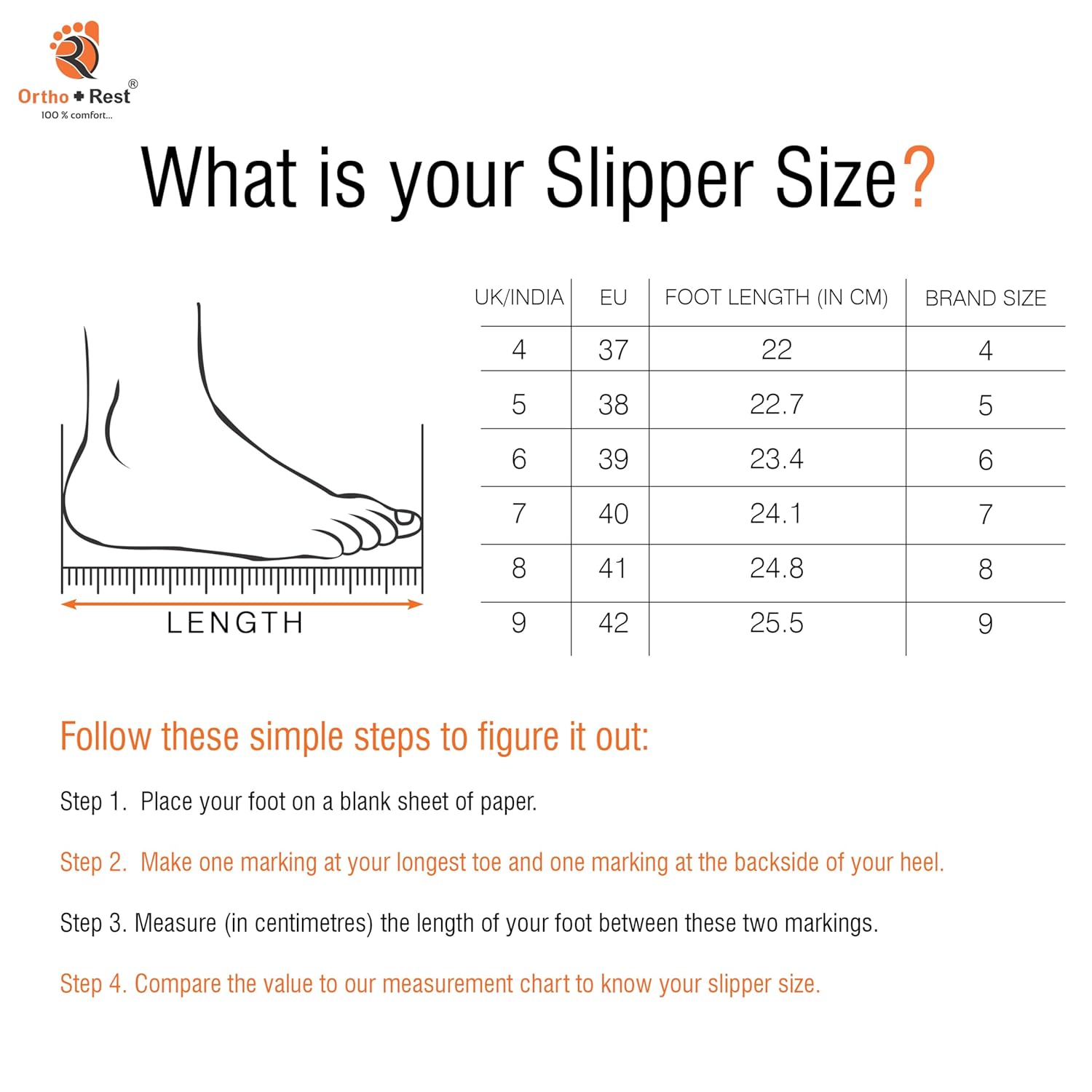 Ortho + Rest®
100 % comfort...

What is your Slipper Size?

LENGTH

| UK/INDIA | EU | FOOT LENGTH (IN CM) | BRAND SIZE |
|---|---|---|---|
| 4 | 37 | 22 | 4 |
| 5 | 38 | 22.7 | 5 |
| 6 | 39 | 23.4 | 6 |
| 7 | 40 | 24.1 | 7 |
| 8 | 41 | 24.8 | 8 |
| 9 | 42 | 25.5 | 9 |

Follow these simple steps to figure it out:

Step 1. Place your foot on a blank sheet of paper.

Step 2. Make one marking at your longest toe and one marking at the backside of your heel.

Step 3. Measure (in centimetres) the length of your foot between these two markings.

Step 4. Compare the value to our measurement chart to know your slipper size.