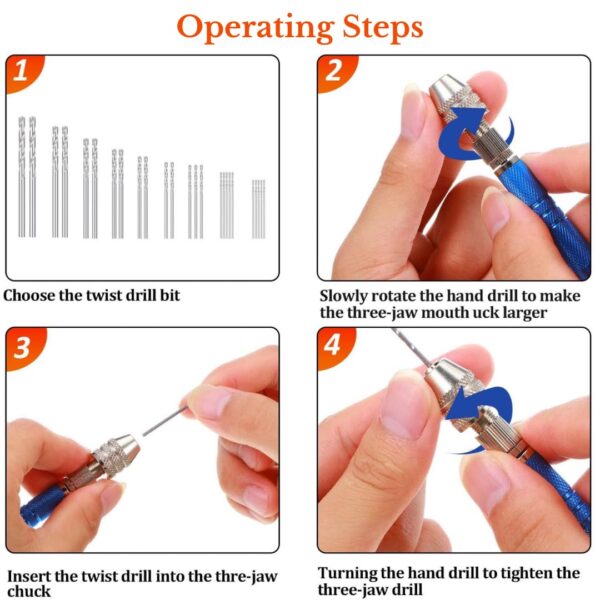 Operating Steps

1

Choose the twist drill bit

2

Slowly rotate the hand drill to make the three-jaw mouth uck larger

3

Insert the twist drill into the thre-jaw chuck

4

Turning the hand drill to tighten the three-jaw drill