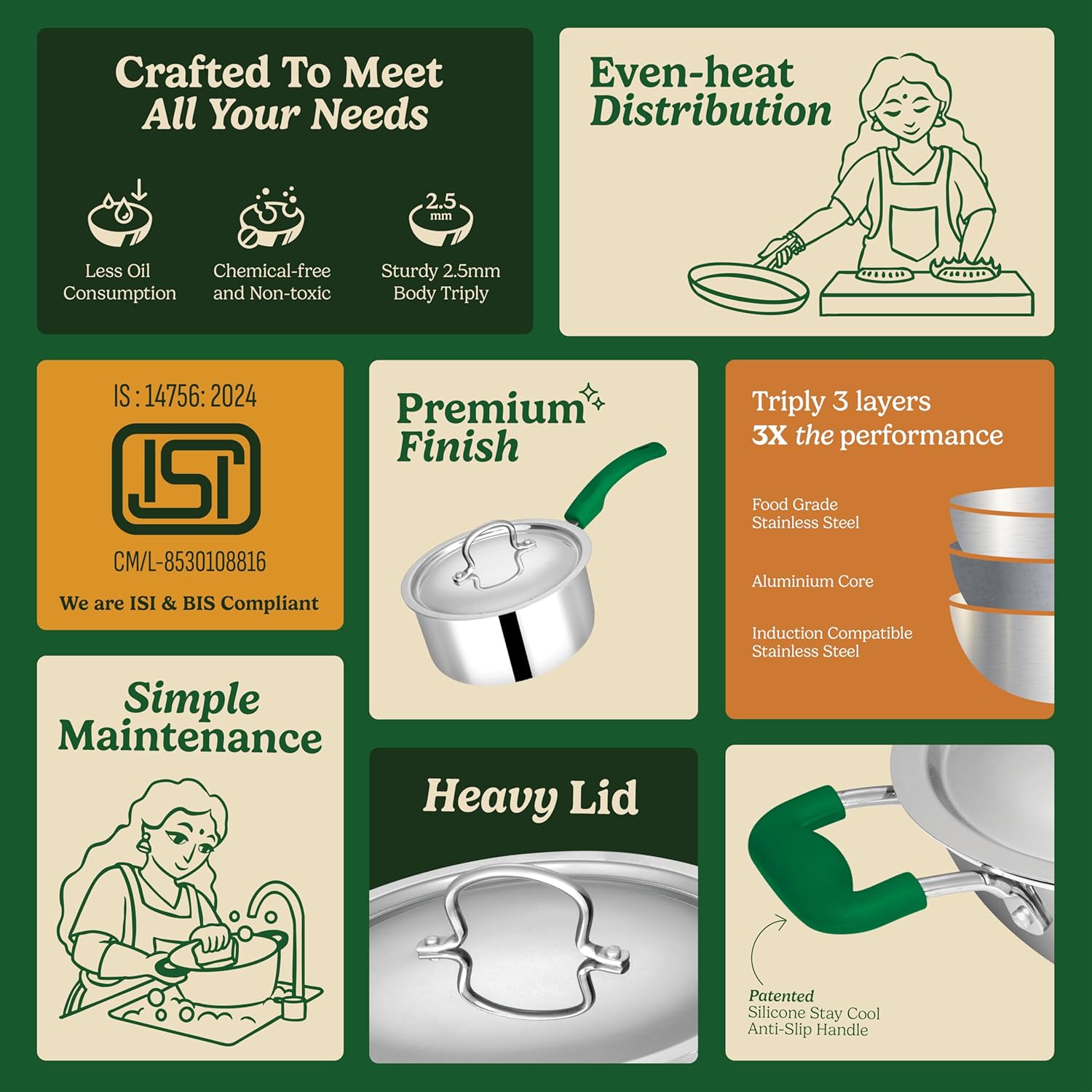 Crafted To Meet All Your Needs

Less Oil Consumption

Chemical-free and Non-toxic

2.5 mm

Sturdy 2.5mm Body Triply

Even-heat Distribution

IS : 14756: 2024

ISI

CM/L-8530108816

We are ISI & BIS Compliant

Premium Finish

Triply 3 layers
3X the performance

Food Grade Stainless Steel

Aluminium Core

Induction Compatible Stainless Steel

Simple Maintenance

Heavy Lid

Patented
Silicone Stay Cool Anti-Slip Handle