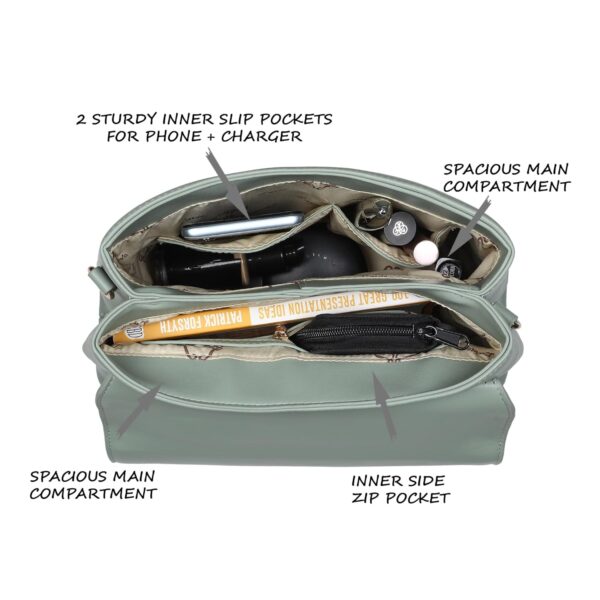 2 STURDY INNER SLIP POCKETS FOR PHONE + CHARGER

SPACIOUS MAIN COMPARTMENT

PATRICK FORSYTH

100 GREAT PRESENTATION IDEAS

SPACIOUS MAIN COMPARTMENT

INNER SIDE ZIP POCKET