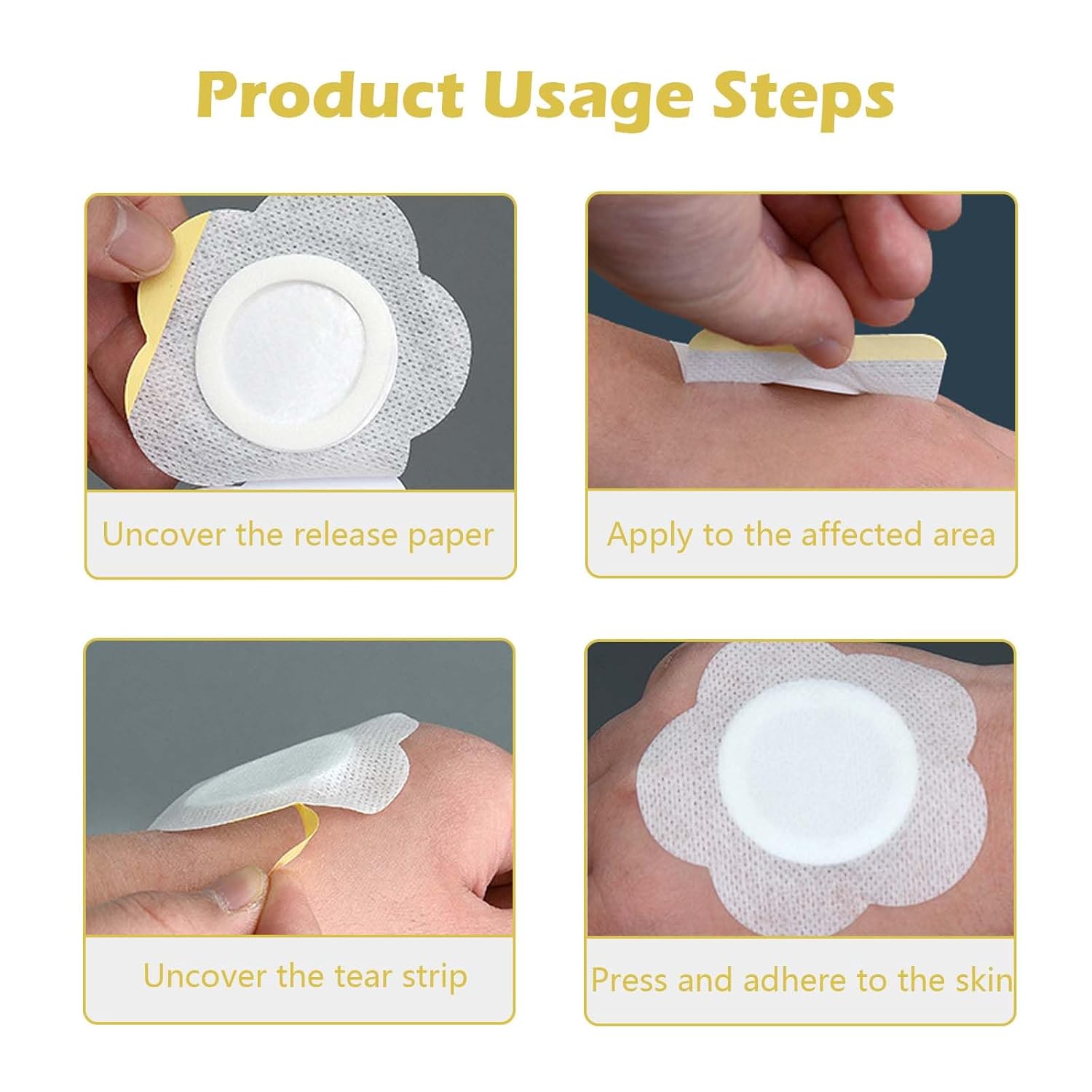 Product Usage Steps

Uncover the release paper

Apply to the affected area

Uncover the tear strip

Press and adhere to the skin