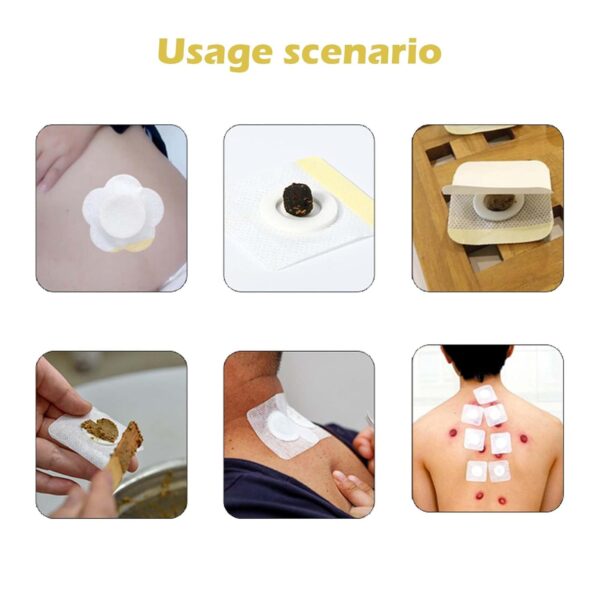 Usage scenario