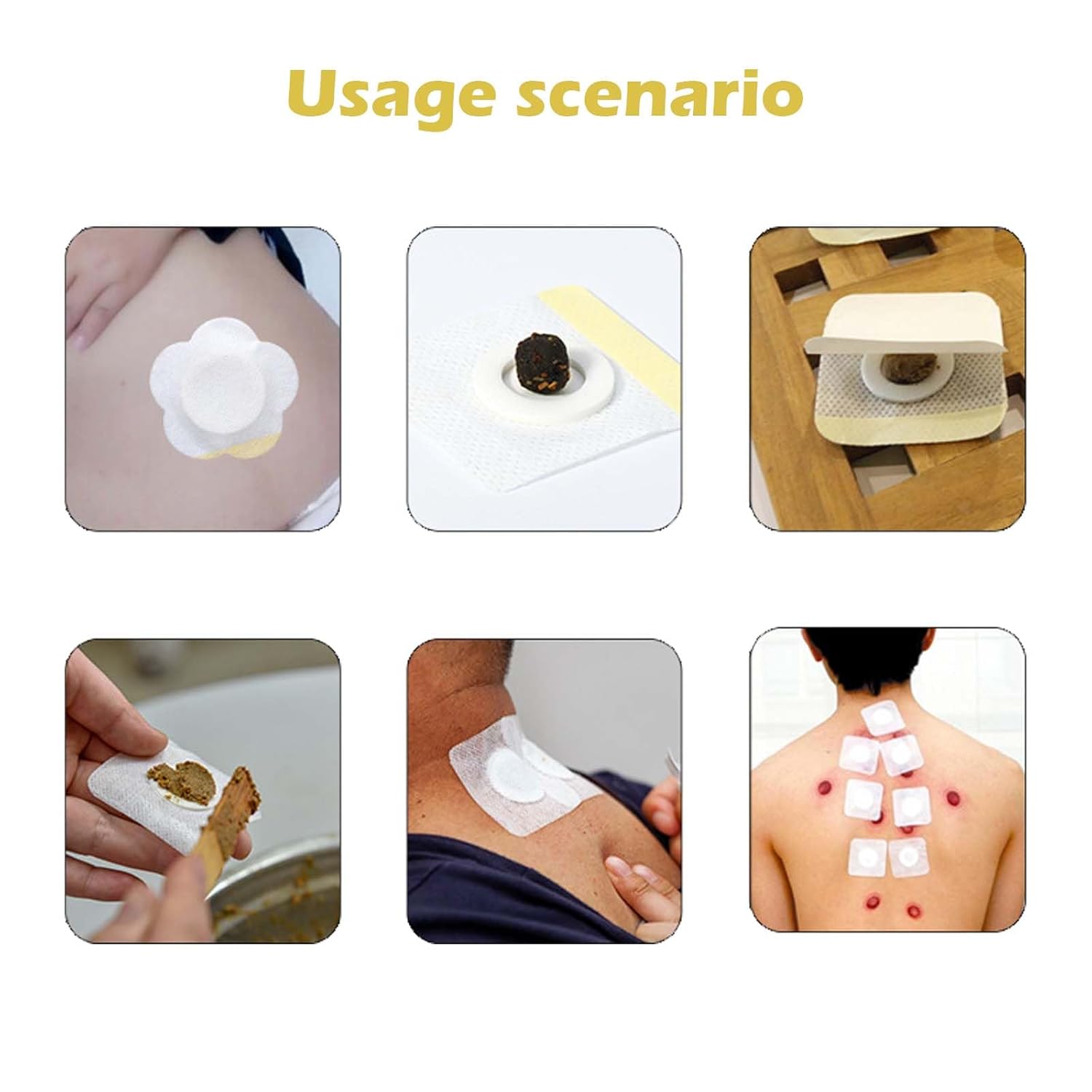 Usage scenario