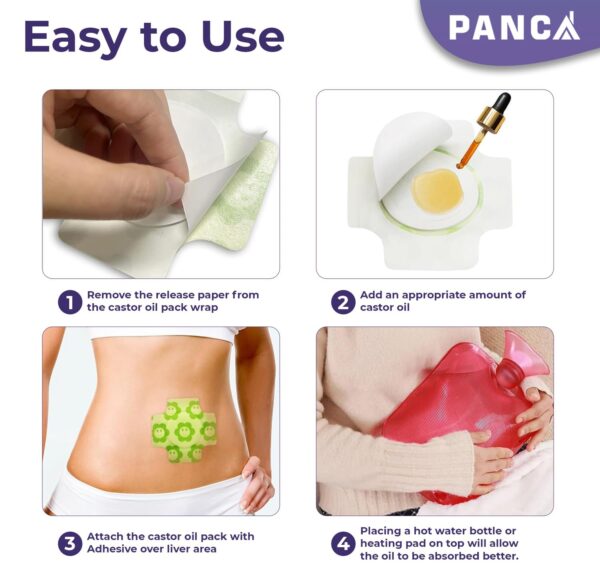 Easy to Use

PANCA

1 Remove the release paper from the castor oil pack wrap

2 Add an appropriate amount of castor oil

3 Attach the castor oil pack with Adhesive over liver area

4 Placing a hot water bottle or heating pad on top will allow the oil to be absorbed better.