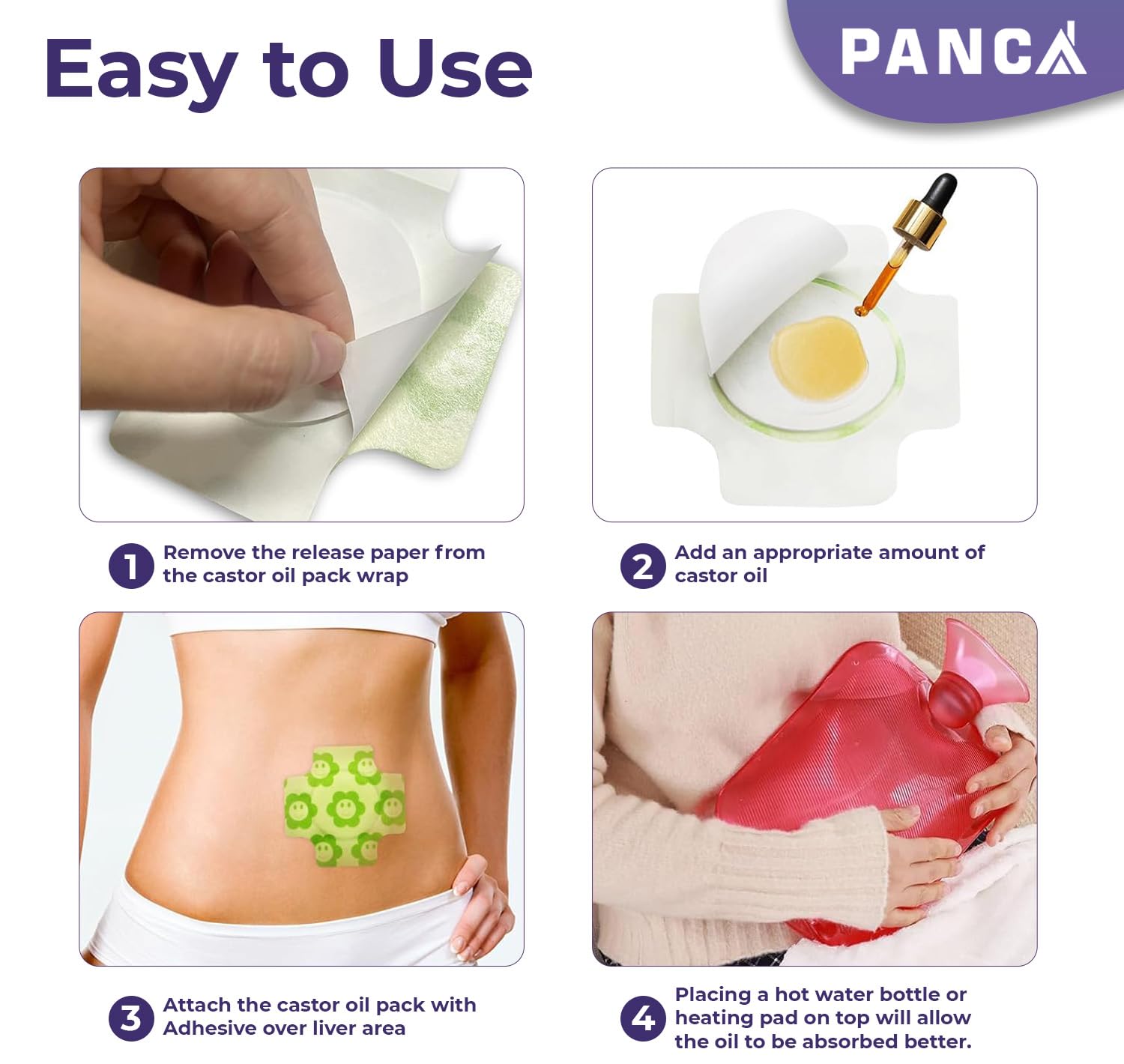 Easy to Use

PANCA

1 Remove the release paper from the castor oil pack wrap

2 Add an appropriate amount of castor oil

3 Attach the castor oil pack with Adhesive over liver area

4 Placing a hot water bottle or heating pad on top will allow the oil to be absorbed better.