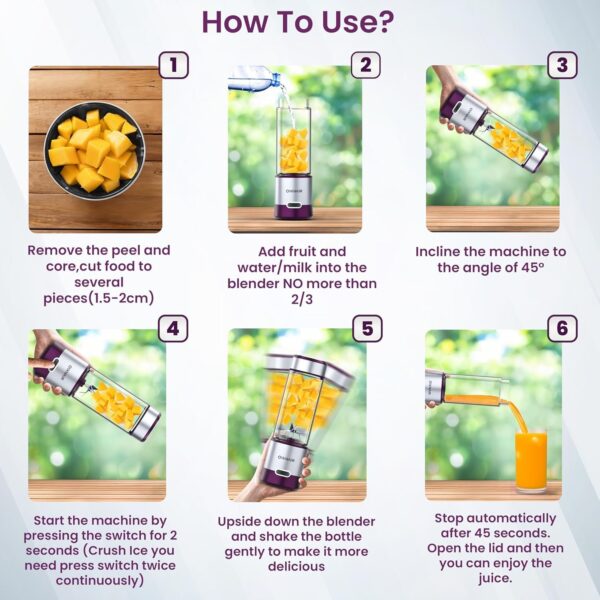 How To Use?

1

Remove the peel and core,cut food to several pieces(1.5-2cm)

2

Add fruit and water/milk into the blender NO more than 2/3

3

Incline the machine to the angle of 45°

4

Start the machine by pressing the switch for 2 seconds (Crush Ice you need press switch twice continuously)

5

Upside down the blender and shake the bottle gently to make it more delicious

6

Stop automatically after 45 seconds. Open the lid and then you can enjoy the juice.