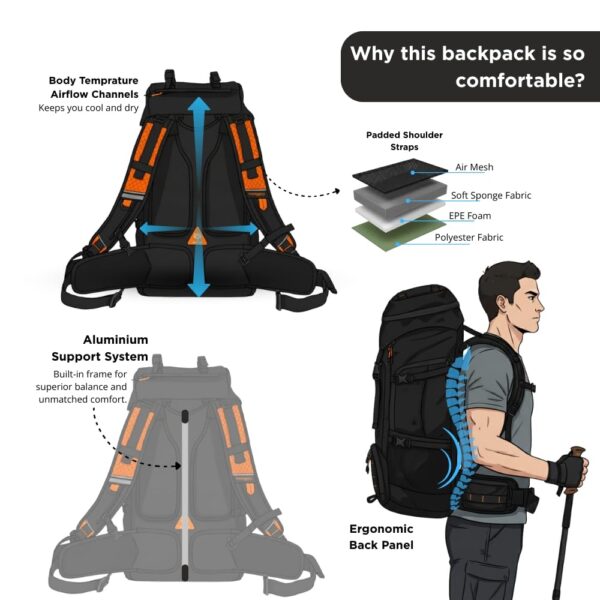 Why this backpack is so comfortable?

Body Temprature Airflow Channels
Keeps you cool and dry

Padded Shoulder Straps

Air Mesh

Soft Sponge Fabric

EPE Foam

Polyester Fabric

Aluminium Support System
Built-in frame for superior balance and unmatched comfort.

Ergonomic Back Panel