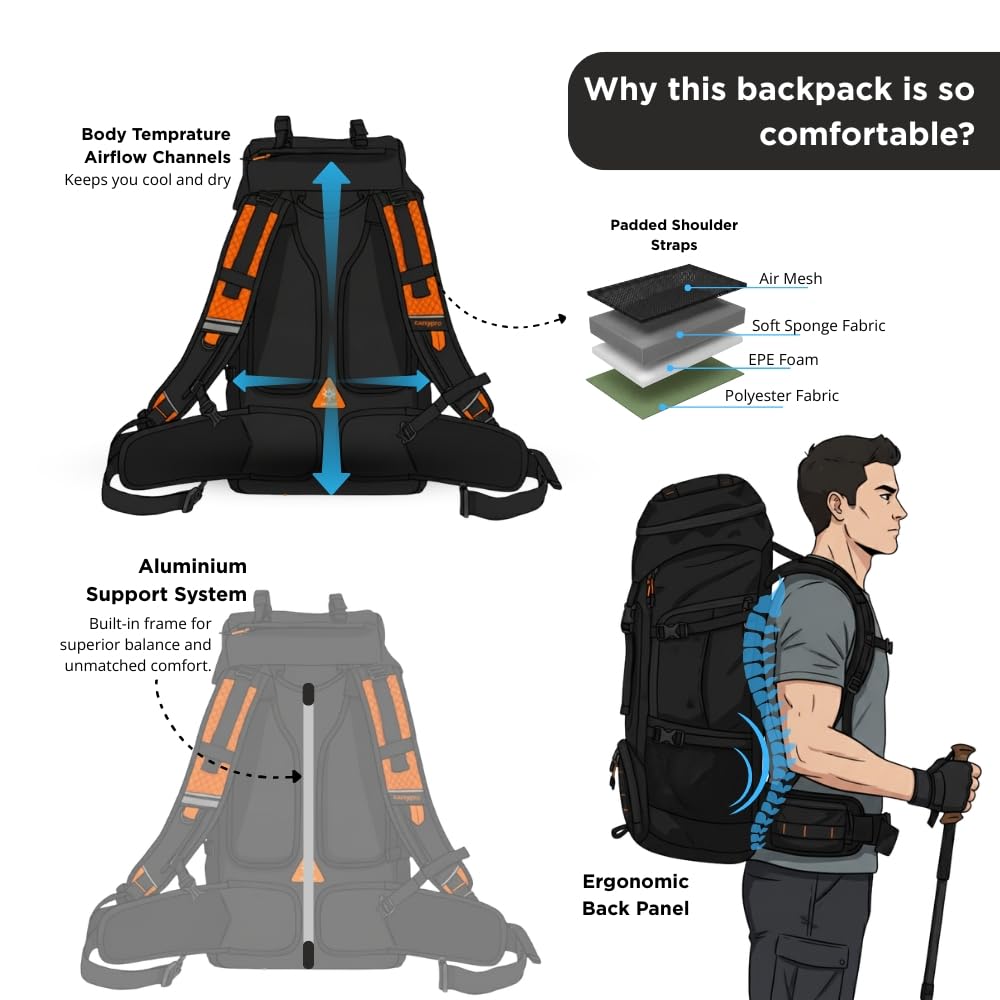 Why this backpack is so comfortable?

Body Temprature Airflow Channels
Keeps you cool and dry

Padded Shoulder Straps
Air Mesh
Soft Sponge Fabric
EPE Foam
Polyester Fabric

Aluminium Support System
Built-in frame for superior balance and unmatched comfort.

Ergonomic Back Panel