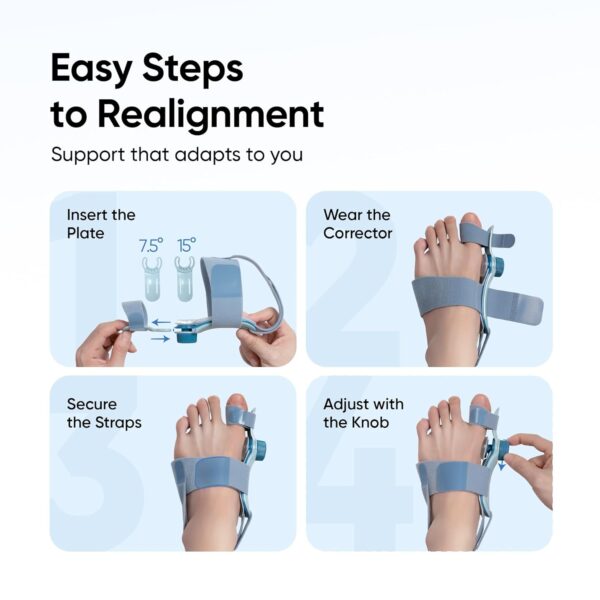 Easy Steps to Realignment

Support that adapts to you

1

Insert the Plate

7.5° 15°

2

Wear the Corrector

3

Secure the Straps

4

Adjust with the Knob