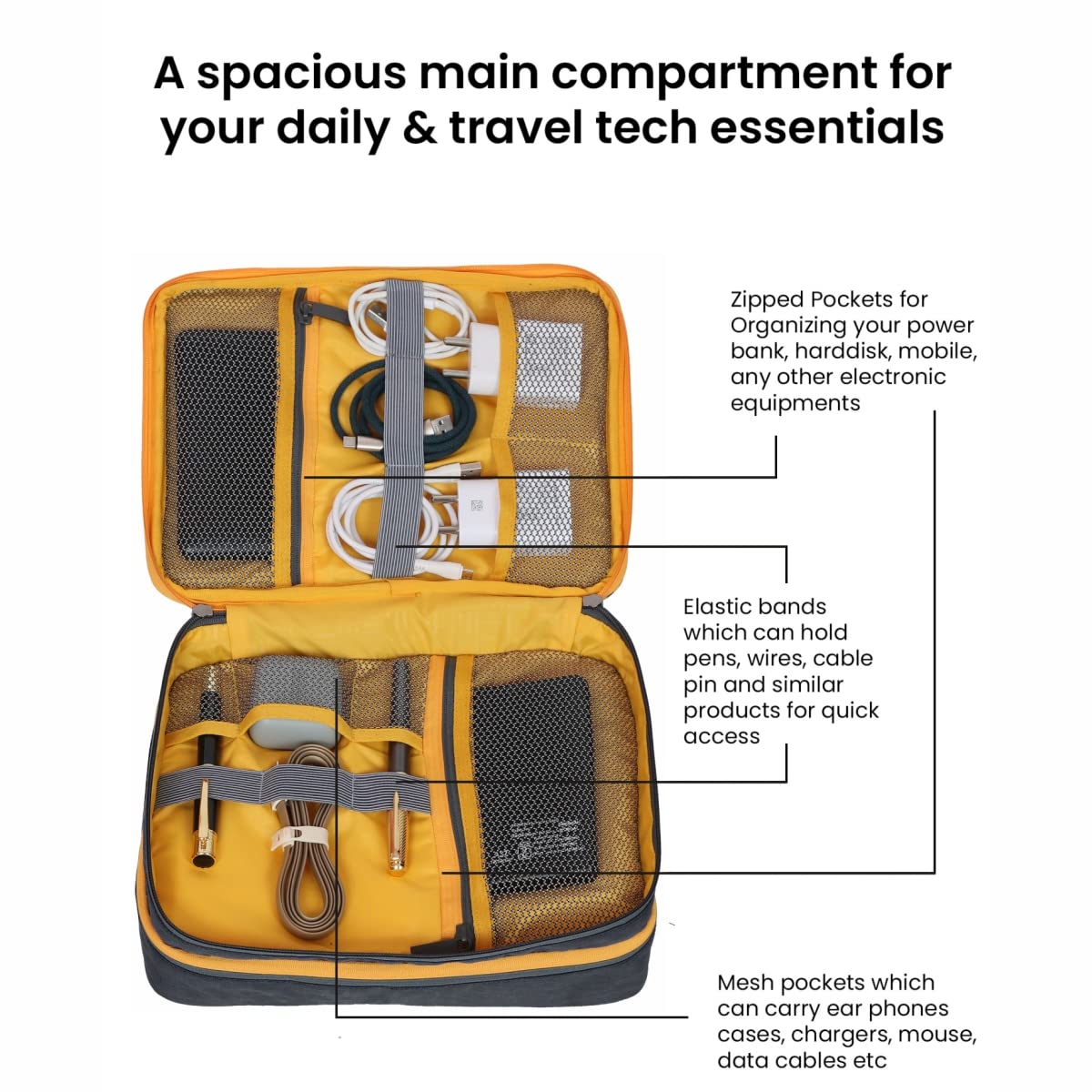 A spacious main compartment for your daily & travel tech essentials

Zipped Pockets for Organizing your power bank, harddisk, mobile, any other electronic equipments

Elastic bands which can hold pens, wires, cable pin and similar products for quick access

Mesh pockets which can carry ear phones cases, chargers, mouse, data cables etc