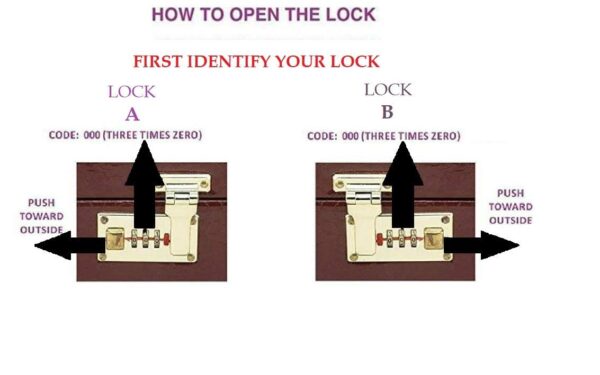 HOW TO OPEN THE LOCK

FIRST IDENTIFY YOUR LOCK

LOCK
A
CODE: 000 (THREE TIMES ZERO)

PUSH TOWARD OUTSIDE

LOCK
B
CODE: 000 (THREE TIMES ZERO)

PUSH TOWARD OUTSIDE