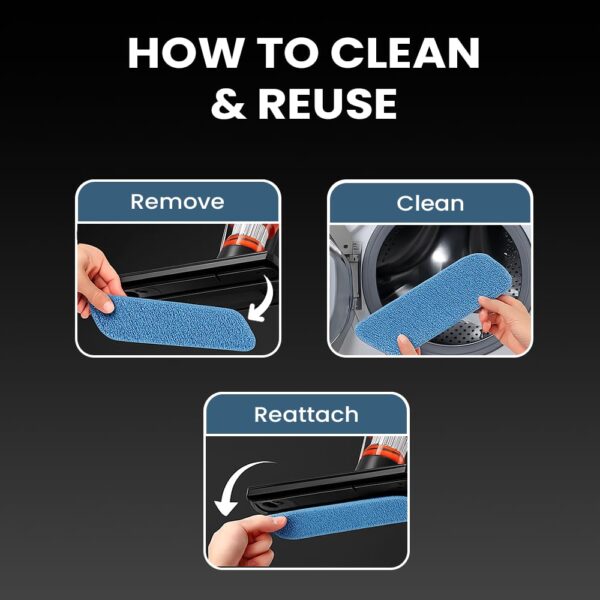 HOW TO CLEAN & REUSE

Remove

Clean

Reattach