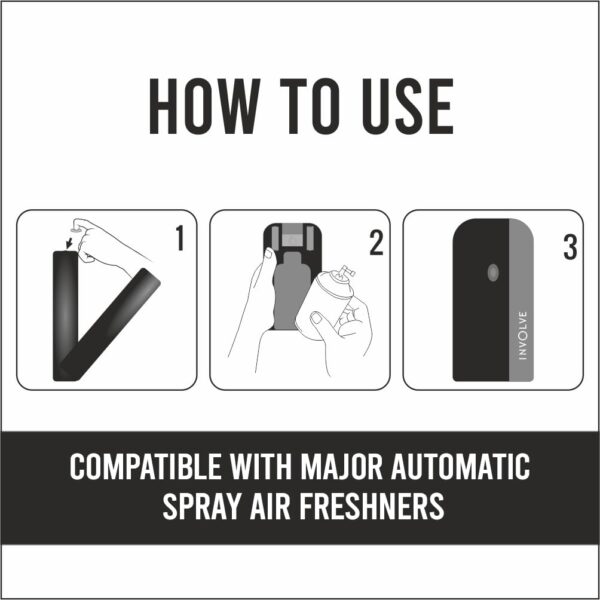 HOW TO USE

1

2

3

INVOLVE

COMPATIBLE WITH MAJOR AUTOMATIC SPRAY AIR FRESHNERS