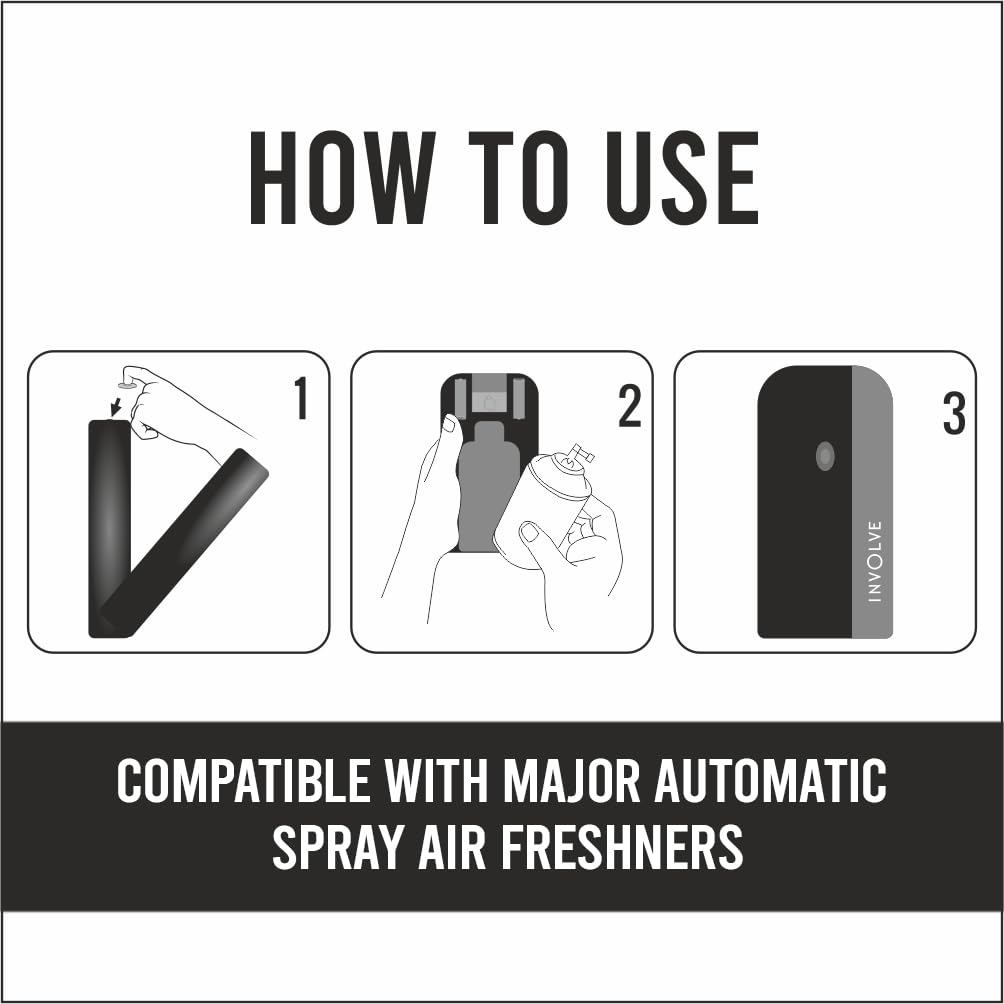 HOW TO USE

1

2

3

INVOLVE

COMPATIBLE WITH MAJOR AUTOMATIC SPRAY AIR FRESHNERS