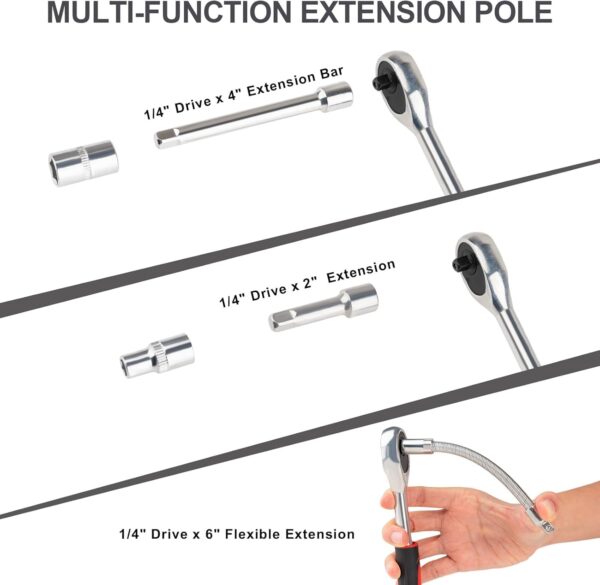 MULTI-FUNCTION EXTENSION POLE

1/4" Drive x 4" Extension Bar

1/4" Drive x 2"  Extension

1/4" Drive x 6" Flexible Extension