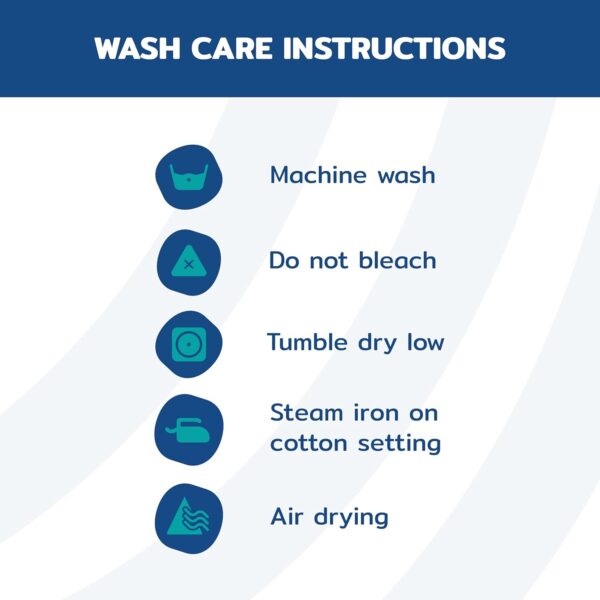 WASH CARE INSTRUCTIONS

Machine wash

Do not bleach

Tumble dry low

Steam iron on cotton setting

Air drying