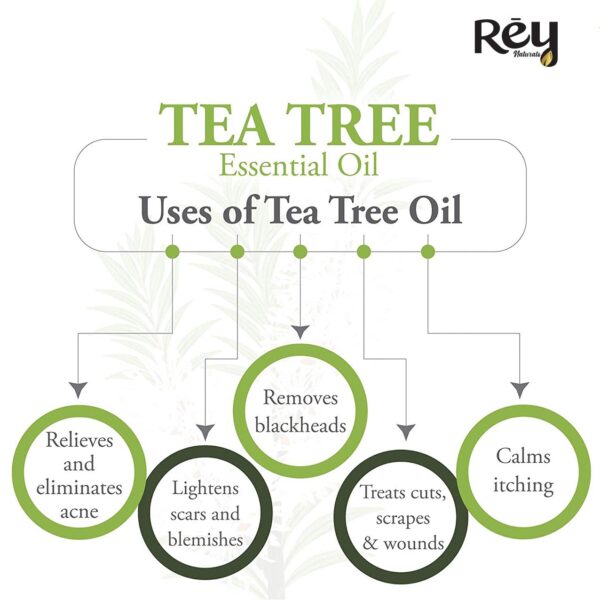 Rēy
Naturals

TEA TREE
Essential Oil
Uses of Tea Tree Oil

Relieves and eliminates acne

Lightens scars and blemishes

Removes blackheads

Treats cuts, scrapes & wounds

Calms itching