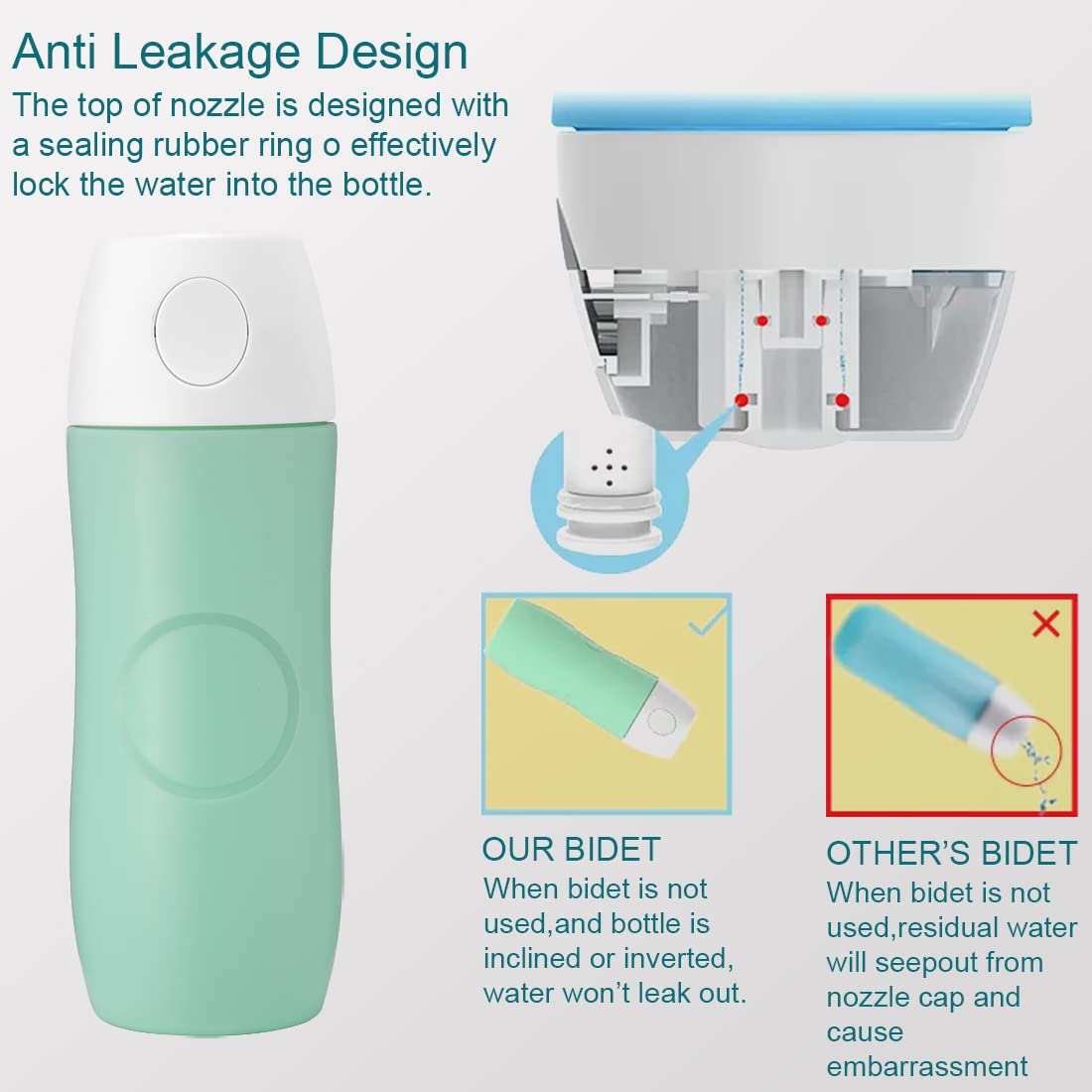 Anti Leakage Design
The top of nozzle is designed with a sealing rubber ring o effectively lock the water into the bottle.

OUR BIDET
When bidet is not used,and bottle is inclined or inverted, water won't leak out.

OTHER'S BIDET
When bidet is not used,residual water will seepout from nozzle cap and cause embarrassment