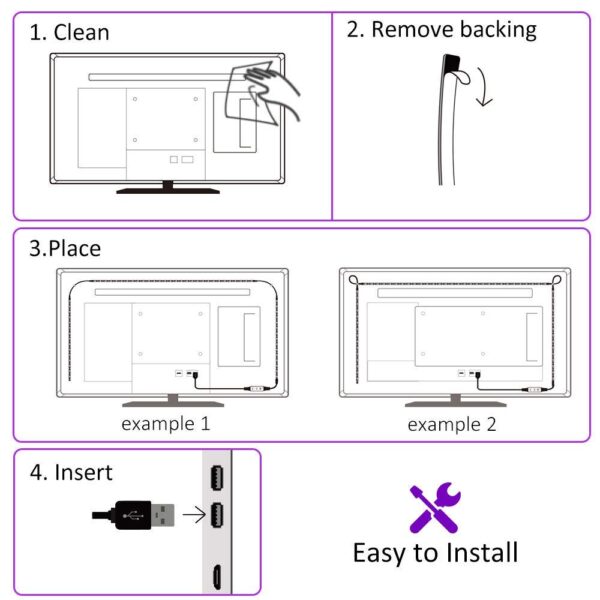 1. Clean

2. Remove backing

3.Place

example 1

example 2

4. Insert

Easy to Install