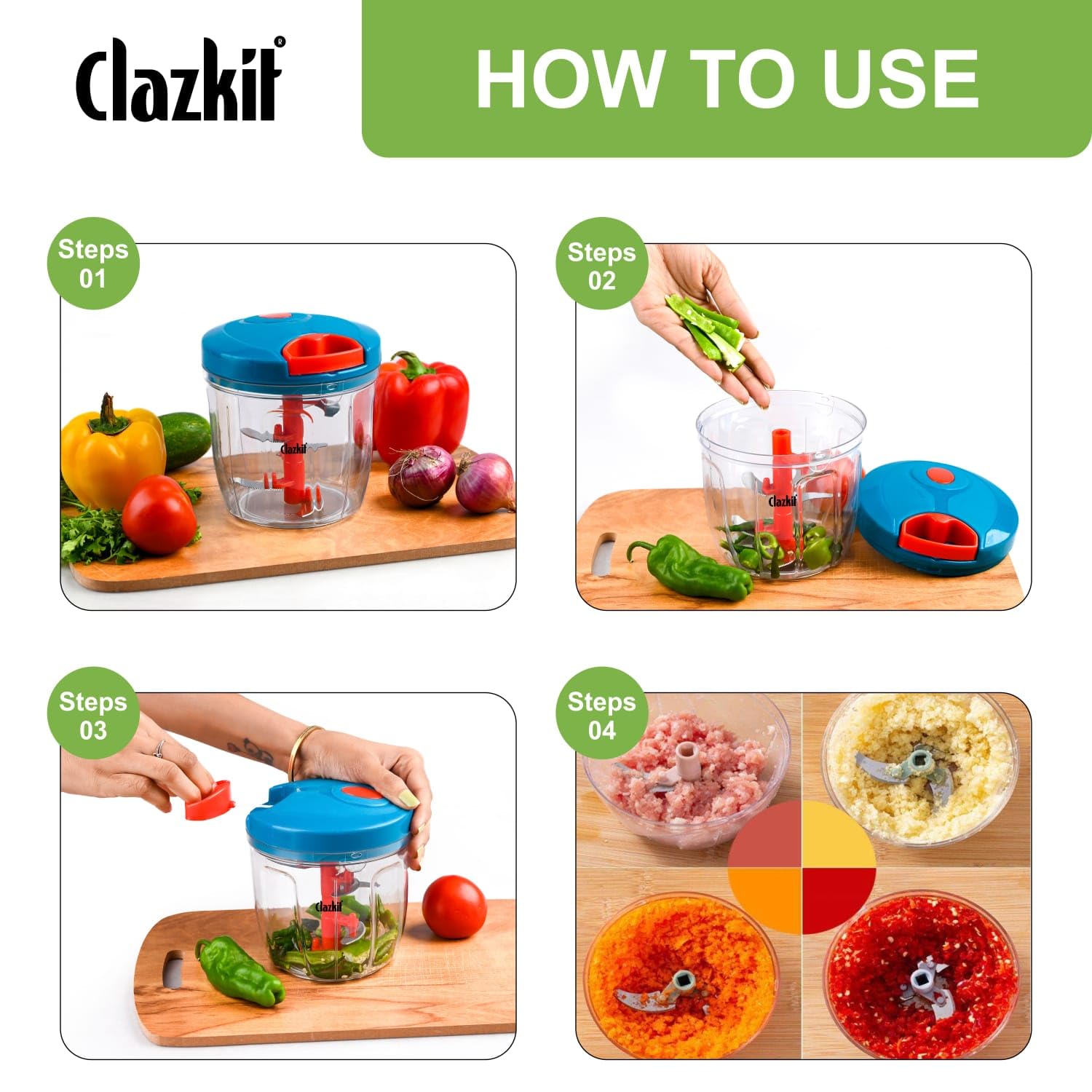 Clazkit®

HOW TO USE

Steps 01

Clazkit

Steps 02

Clazkit

Steps 03

Clazkit

Steps 04