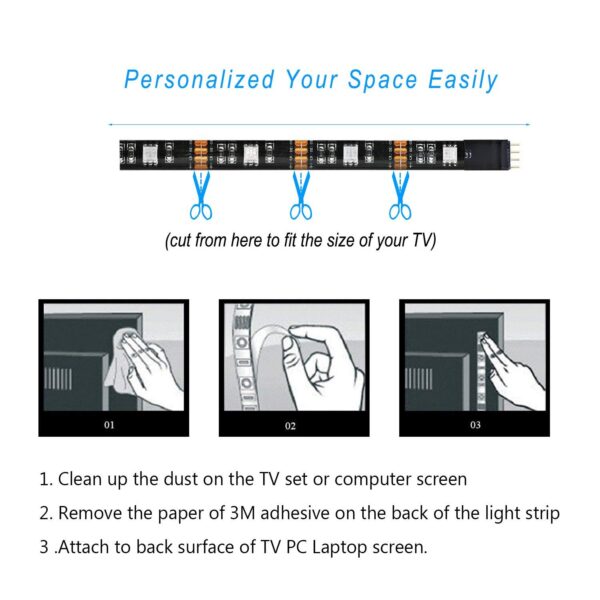 Personalized Your Space Easily

(cut from here to fit the size of your TV)

01

02

03

1. Clean up the dust on the TV set or computer screen

2. Remove the paper of 3M adhesive on the back of the light strip

3 .Attach to back surface of TV PC Laptop screen.