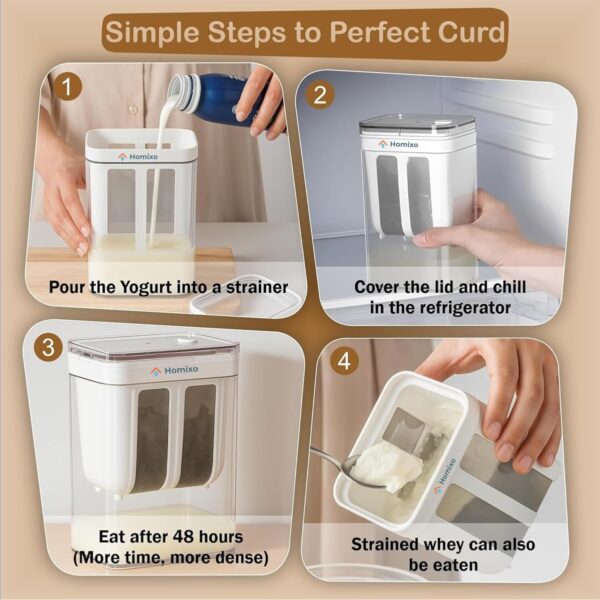 Simple Steps to Perfect Curd

1

Homixo

Pour the Yogurt into a strainer

2

Homixo

Cover the lid and chill in the refrigerator

3

Homixo

Eat after 48 hours (More time, more dense)

4

Homixo

Strained whey can also be eaten