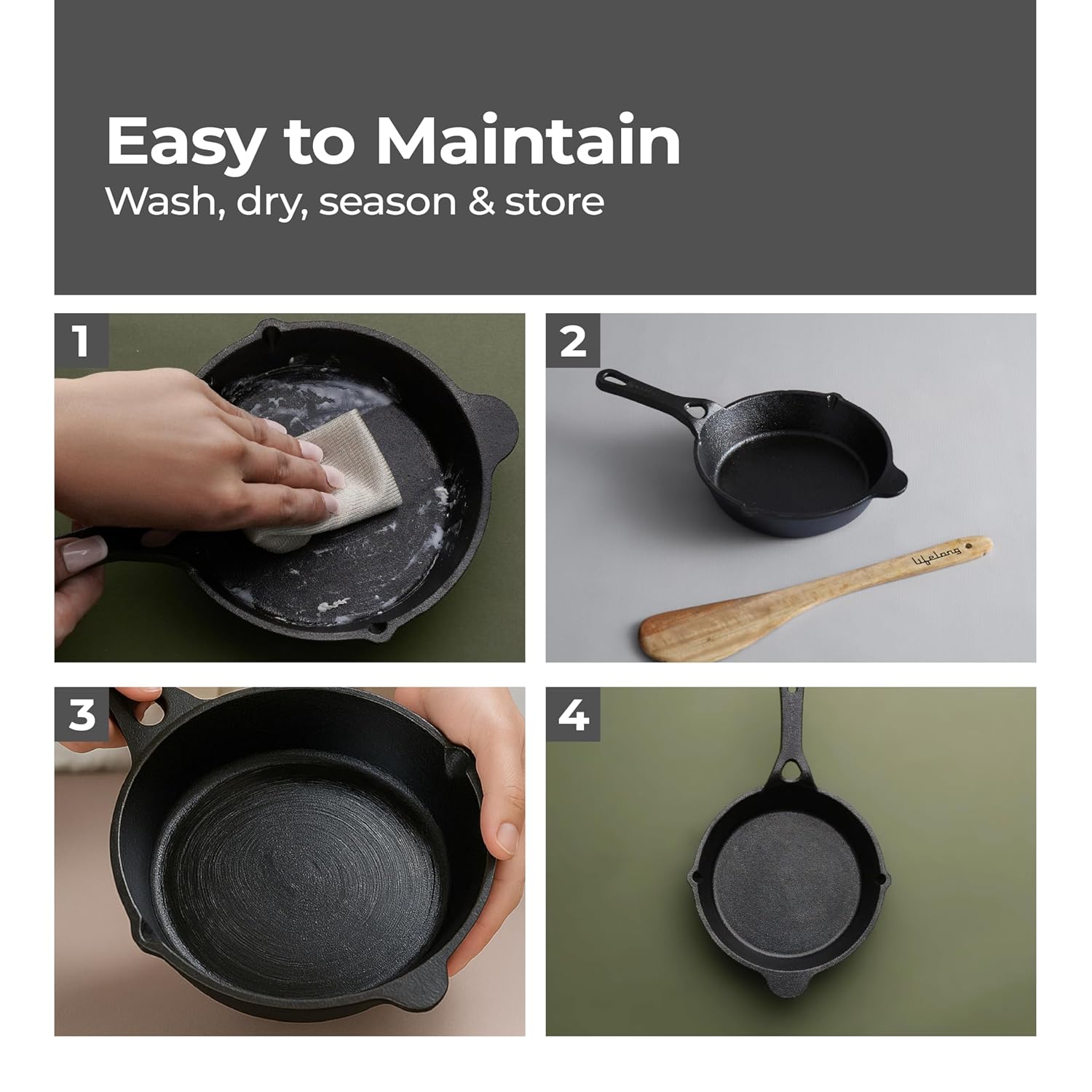 Easy to Maintain
Wash, dry, season & store

1

2

Lifelong

3

4