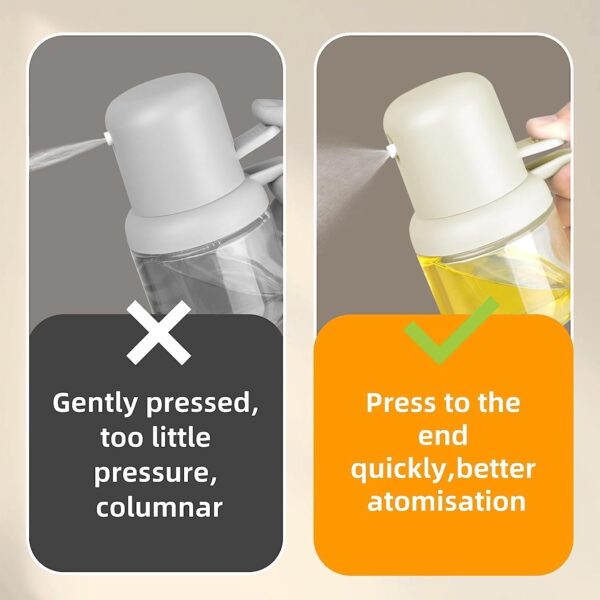 Gently pressed, too little pressure, columnar

Press to the end quickly,better atomisation