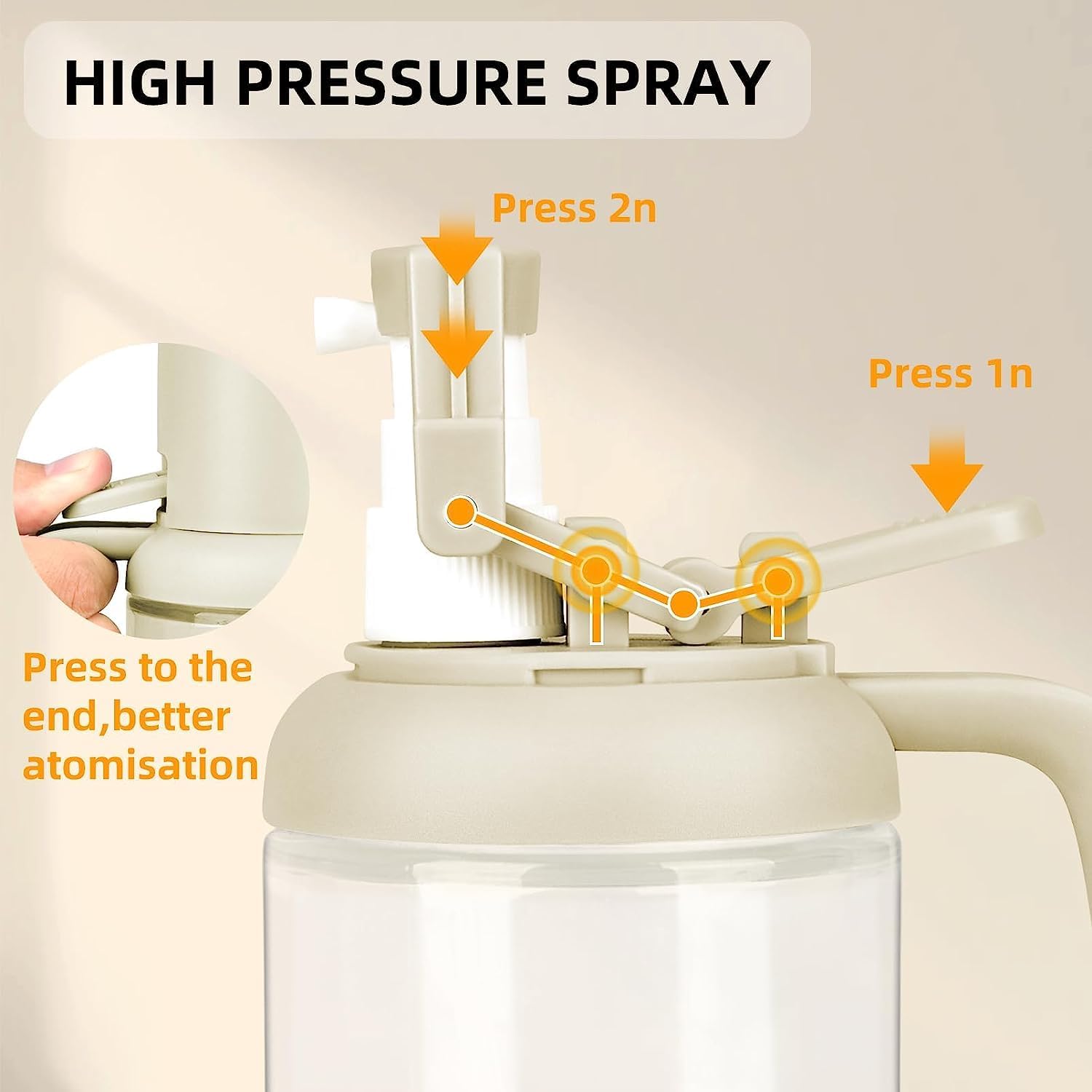 HIGH PRESSURE SPRAY

Press 2n

Press 1n

Press to the end,better atomisation