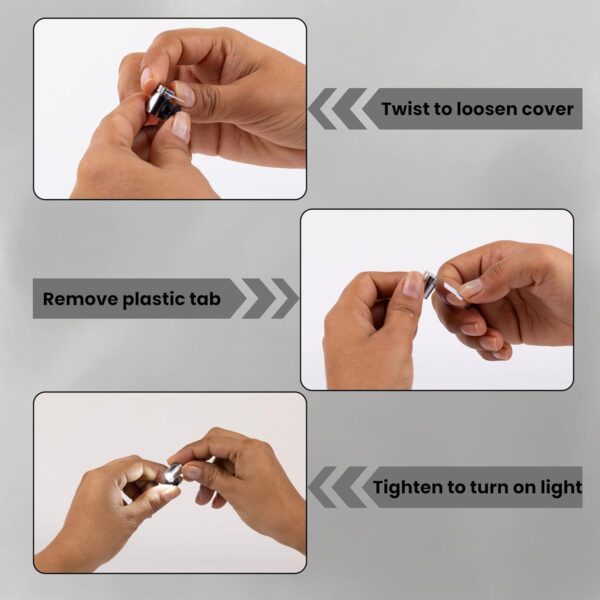 Twist to loosen cover

Remove plastic tab

Tighten to turn on light