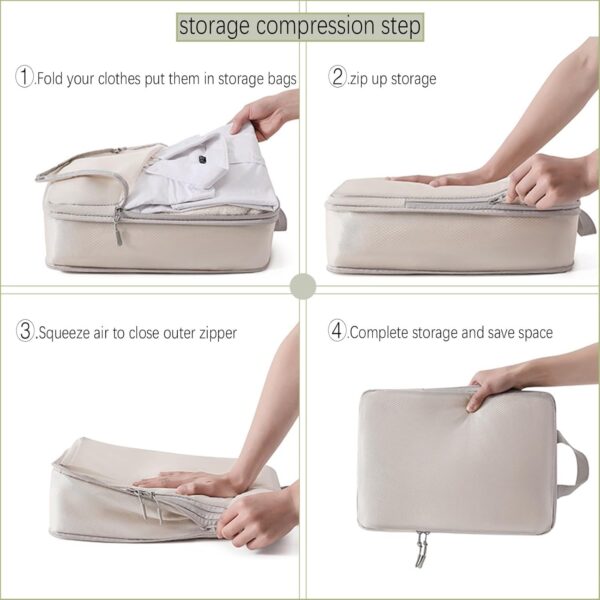 storage compression step

①.Fold your clothes put them in storage bags

②.zip up storage

③.Squeeze air to close outer zipper

④.Complete storage and save space