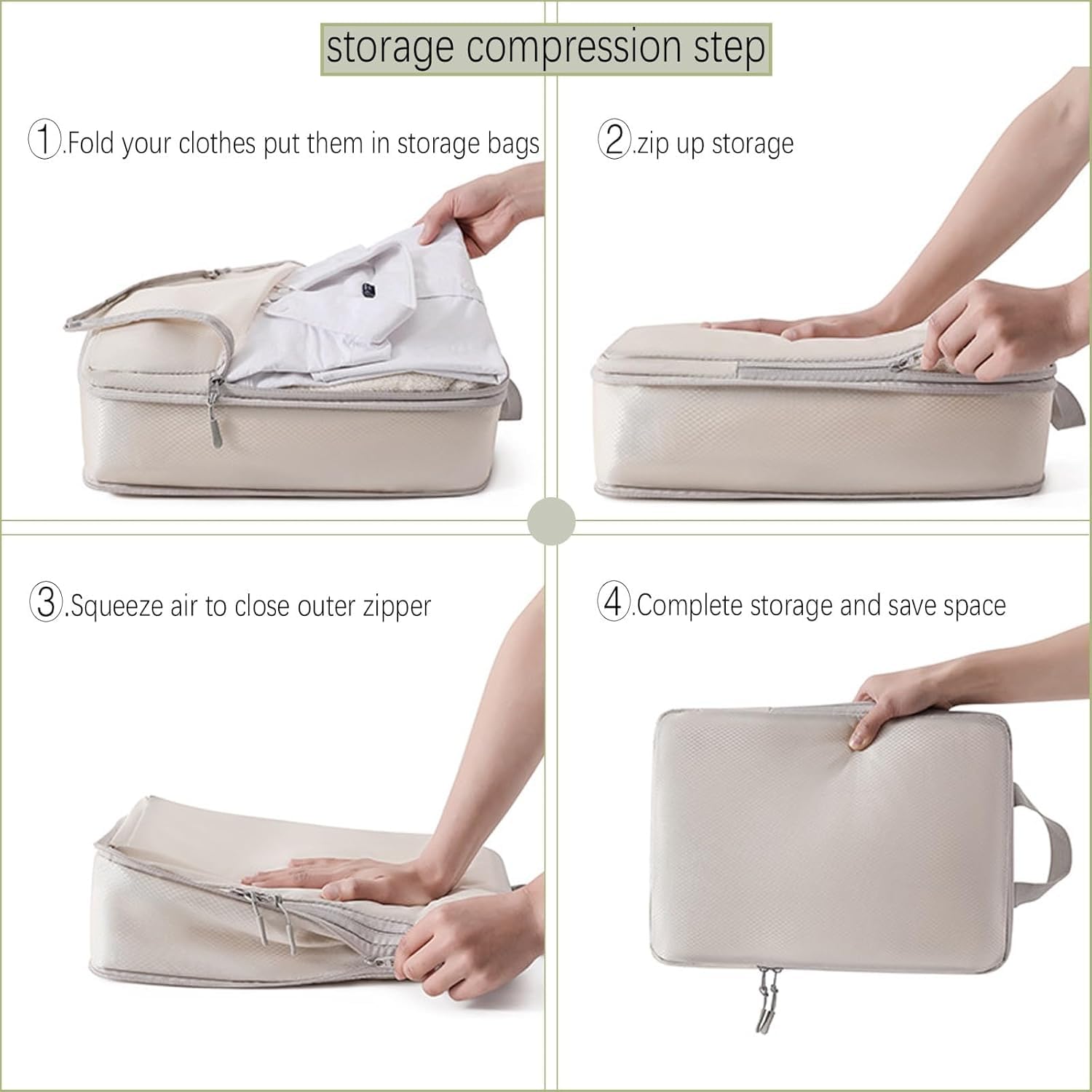 storage compression step

①.Fold your clothes put them in storage bags

②.zip up storage

③.Squeeze air to close outer zipper

④.Complete storage and save space