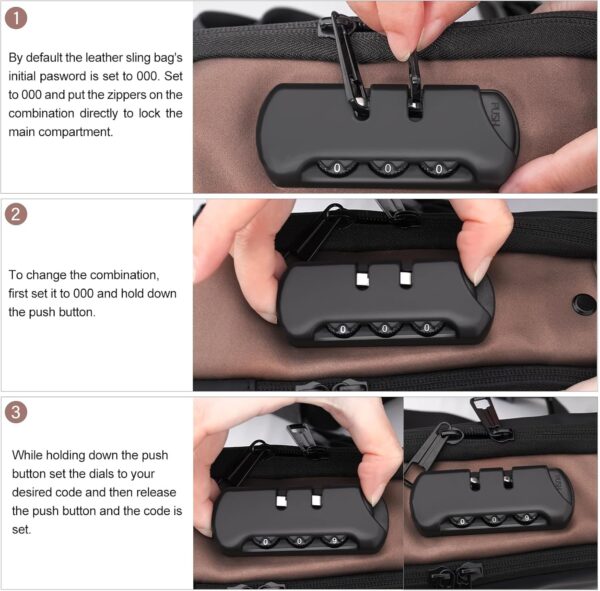 1

By default the leather sling bag's initial pasword is set to 000. Set to 000 and put the zippers on the combination directly to lock the main compartment.

PUSH

0 0 0

2

To change the combination, first set it to 000 and hold down the push button.

0 0 0

3

While holding down the push button set the dials to your desired code and then release the push button and the code is set.

0 0 9

PUSH

0 0 9